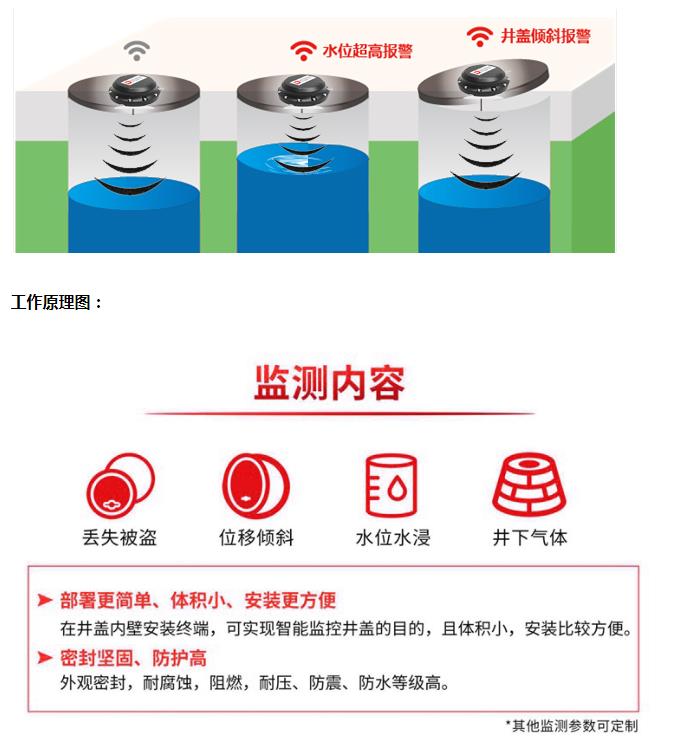 水位超高报警

井盖倾斜报警

工作原理图：

监测内容

丢失被盗

位移倾斜

水位水浸

井下气体

➤ 部署更简单、体积小、安装更方便

在井盖内壁安装终端，可实现智能监控井盖的目的，且体积小，安装比较方便。

➤ 密封坚固、防护高

外观密封，耐腐蚀，阻燃，耐压、防震、防水等级高。

*其他监测参数可定制